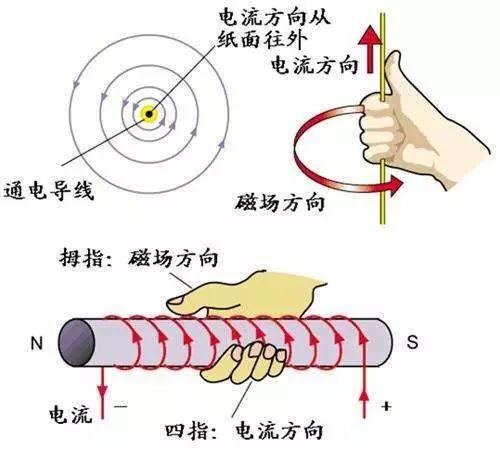 电流方向从纸面往外

电流方向

通电导线

磁场方向

拇指：磁场方向

N

S

电流

−

+

四指：电流方向