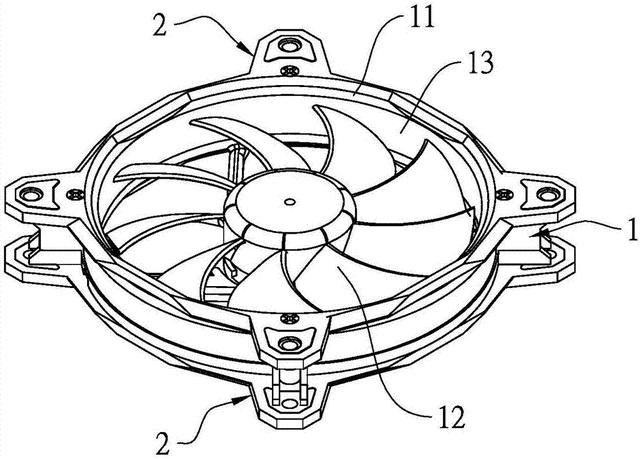 2
11
13
1
12
2